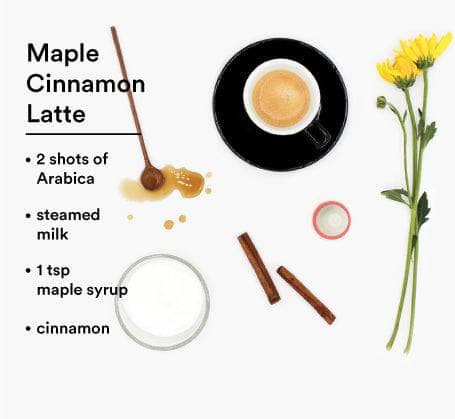 Maple Cinnamon Latte

• 2 shots of Arabica

• steamed milk

• 1 tsp maple syrup

• cinnamon